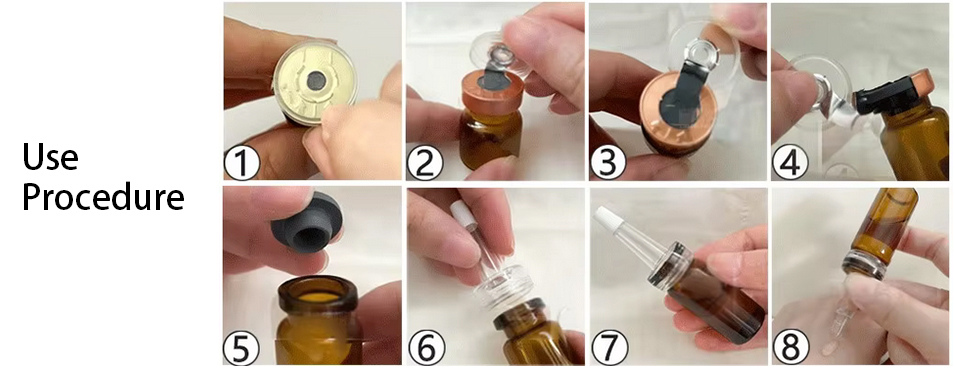 Use Procedure

①

②

③

④

⑤

⑥

⑦

⑧